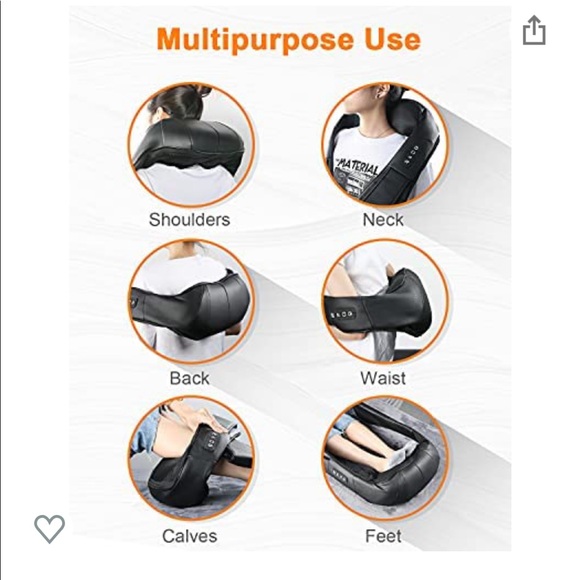 Multipurpose Use

MATERIAL

Shoulders

Neck

Back

Waist

Calves

Feet